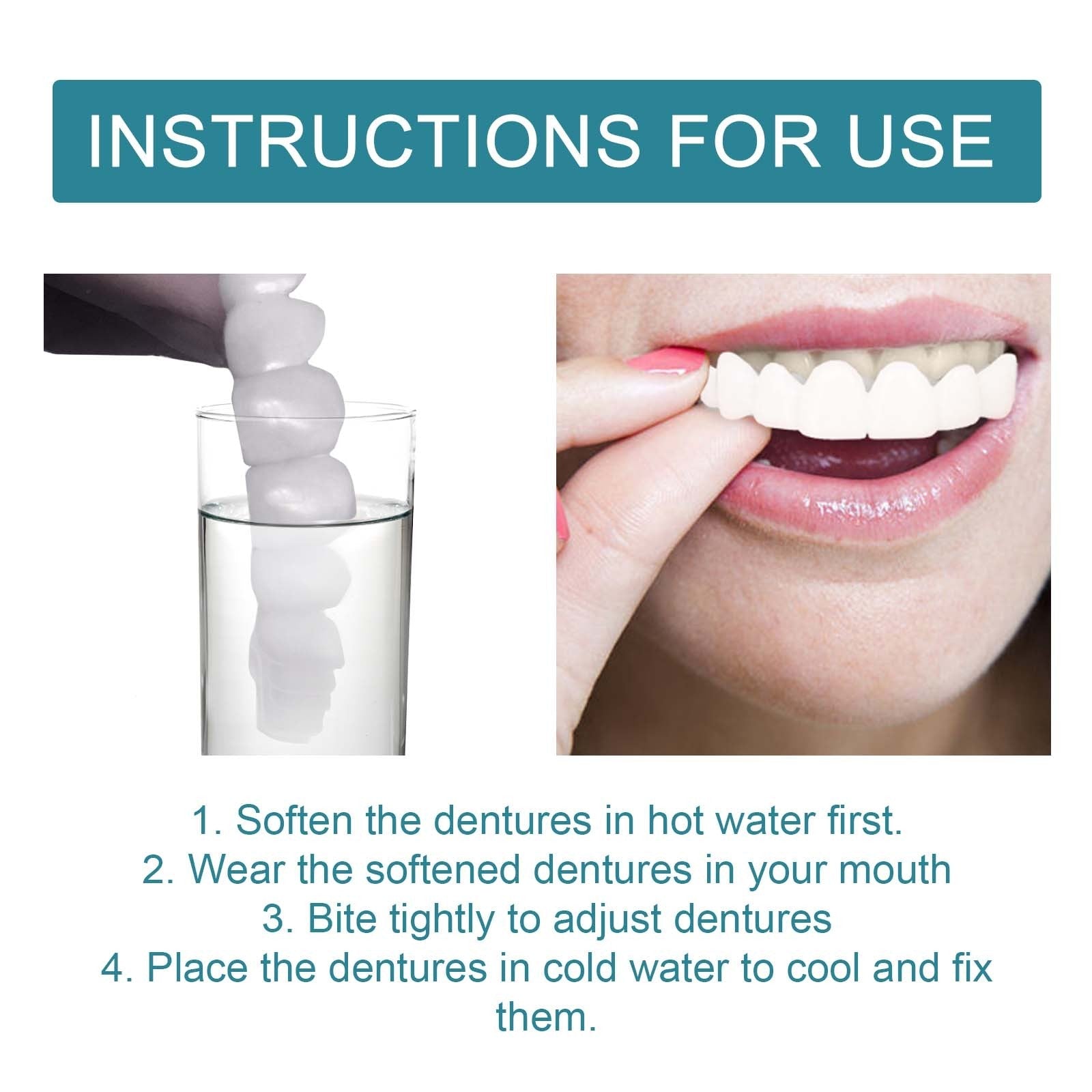 INSTRUCTIONS FOR USE

1. Soften the dentures in hot water first.
2. Wear the softened dentures in your mouth
3. Bite tightly to adjust dentures
4. Place the dentures in cold water to cool and fix them.