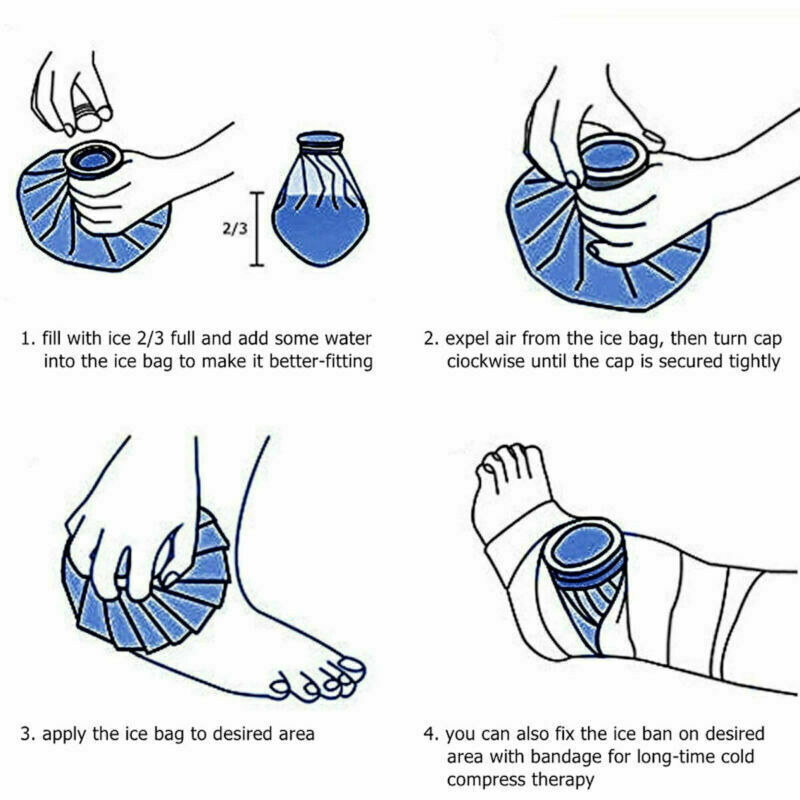 2/3

1. fill with ice 2/3 full and add some water into the ice bag to make it better-fitting

2. expel air from the ice bag, then turn cap ciockwise until the cap is secured tightly

3. apply the ice bag to desired area

4. you can also fix the ice ban on desired area with bandage for long-time cold compress therapy