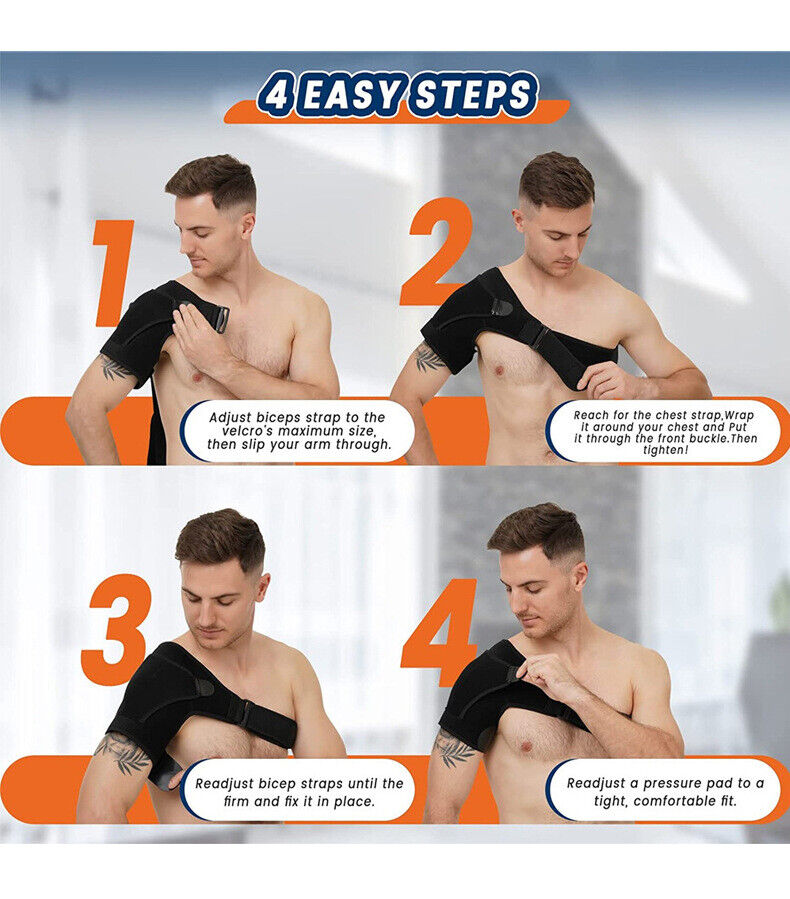 4 EASY STEPS

1

Adjust biceps strap to the velcro's maximum size, then slip your arm through.

2

Reach for the chest strap,Wrap it around your chest and Put it through the front buckle.Then tighten!

3

Readjust bicep straps until the firm and fix it in place.

4

Readjust a pressure pad to a tight, comfortable fit.