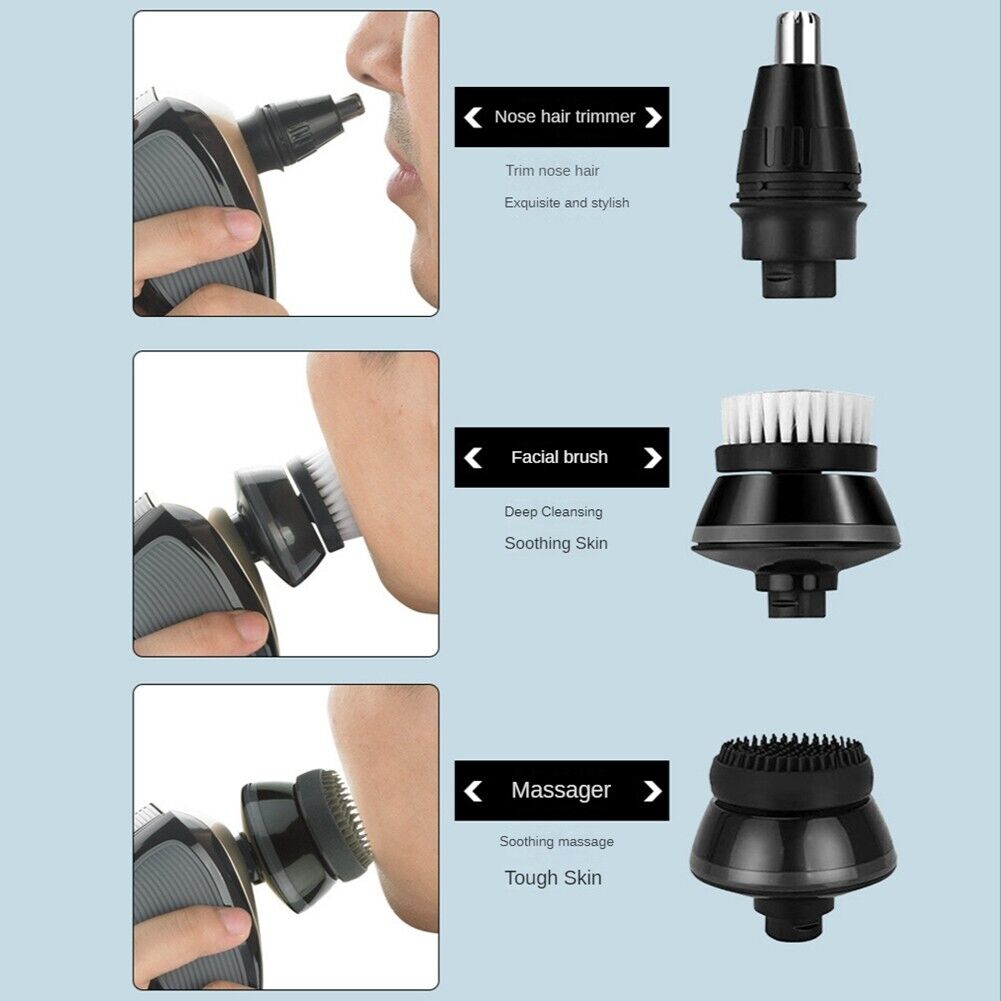 Nose hair trimmer

Trim nose hair

Exquisite and stylish

Facial brush

Deep Cleansing

Soothing Skin

Massager

Soothing massage

Tough Skin