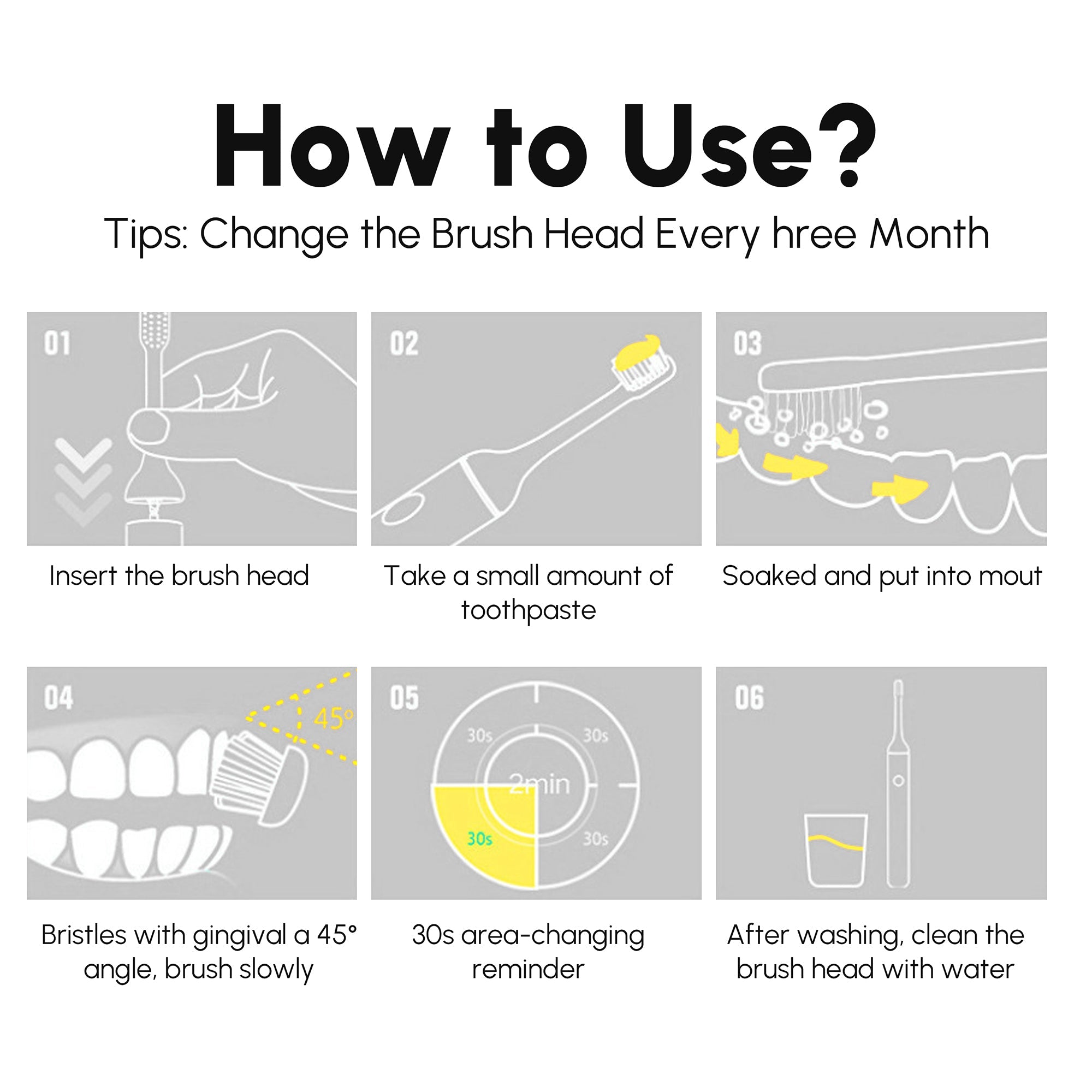 How to Use?

Tips: Change the Brush Head Every hree Month

01

Insert the brush head

02

Take a small amount of toothpaste

03

Soaked and put into mout

04

45°

Bristles with gingival a 45° angle, brush slowly

05

30s

30s

2min

30s

30s

30s area-changing reminder

06

After washing, clean the brush head with water